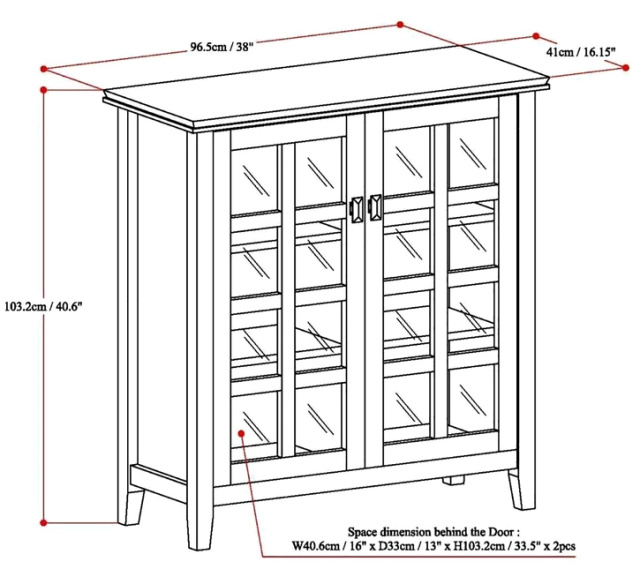 96.5cm / 38"

41cm / 16.15"

103.2cm / 40.6"

Space dimension behind the Door :
W40.6cm / 16" x D33cm / 13" x H103.2cm / 33.5" x 2pcs